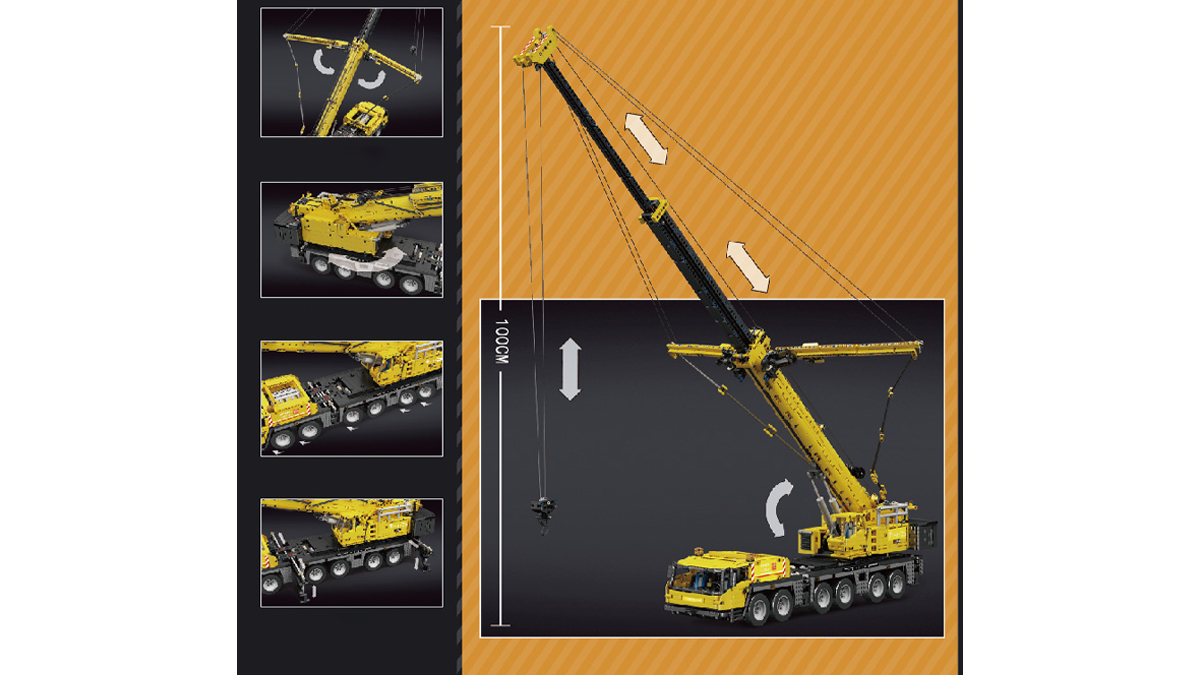 100CM