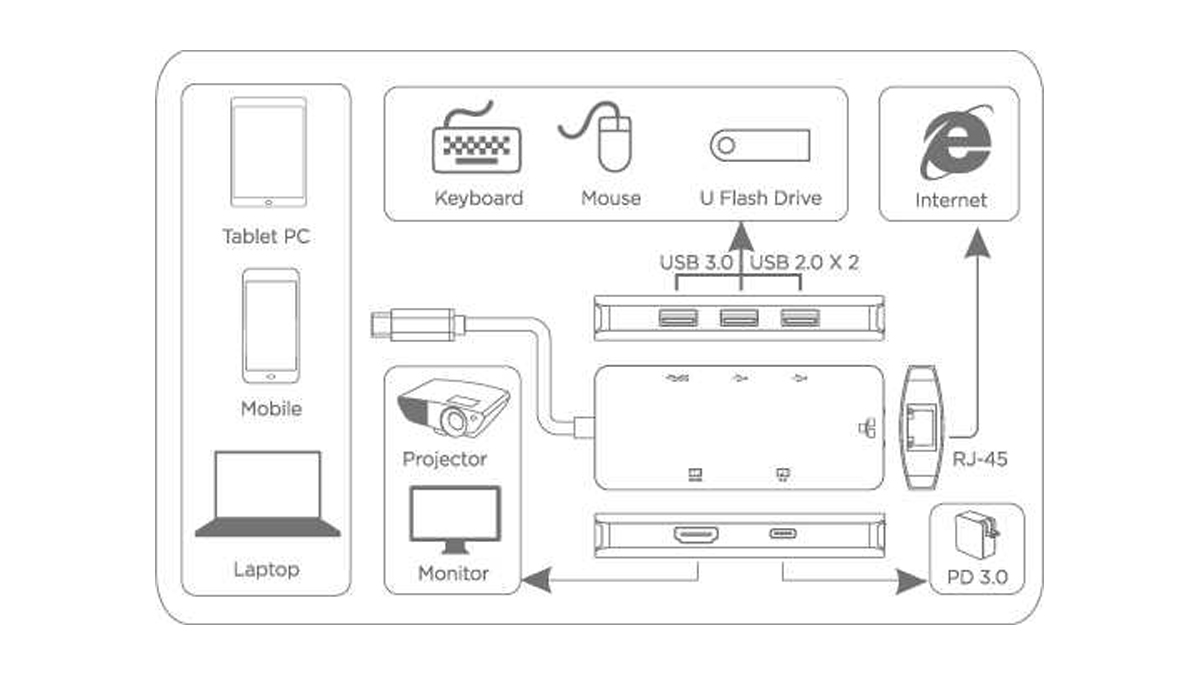 Tablet PC

Mobile

Laptop

Keyboard

Mouse

U Flash Drive

Internet

USB 3.0

USB 2.0 X 2

Projector

Monitor

RJ-45

PD 3.0